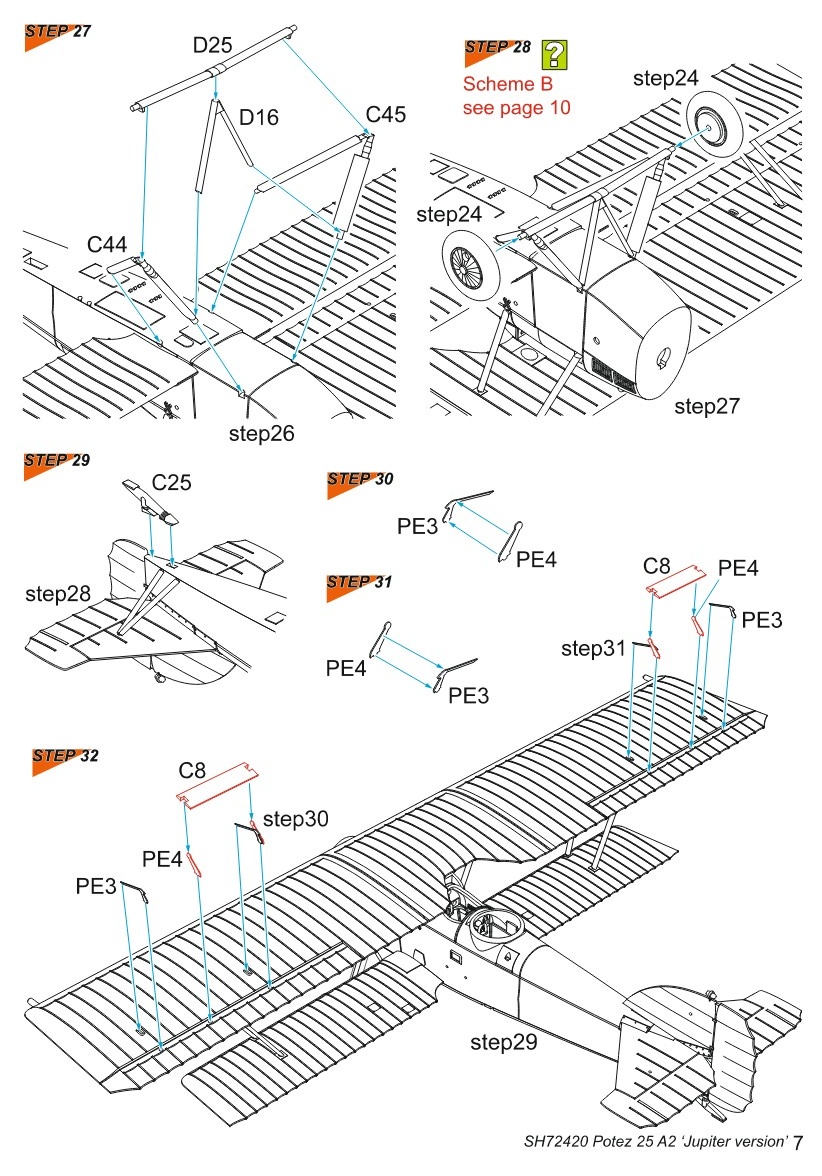 STEP 27
D25
D16
C45
C44
step26

STEP 28
?
Scheme B
see page 10
step24
step24
step27

STEP 29
C25
step28

STEP 30
PE3
PE4

STEP 31
PE4
PE3

C8
PE4
PE3
step31

STEP 32
C8
step30
PE4
PE3
step29

SH72420 Potez 25 A2 'Jupiter version' 7