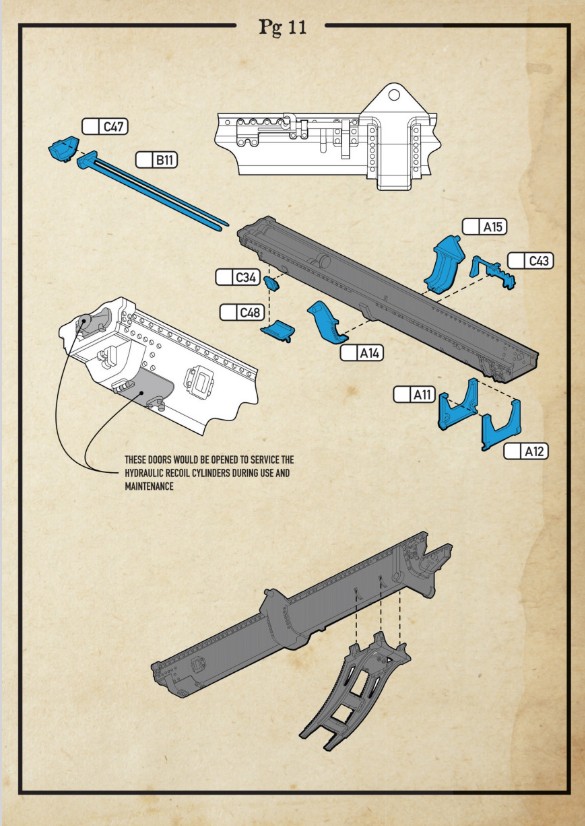 Pg 11

C47

B11

A15

C43

C34

C48

A14

A11

A12

THESE DOORS WOULD BE OPENED TO SERVICE THE HYDRAULIC RECOIL CYLINDERS DURING USE AND MAINTENANCE