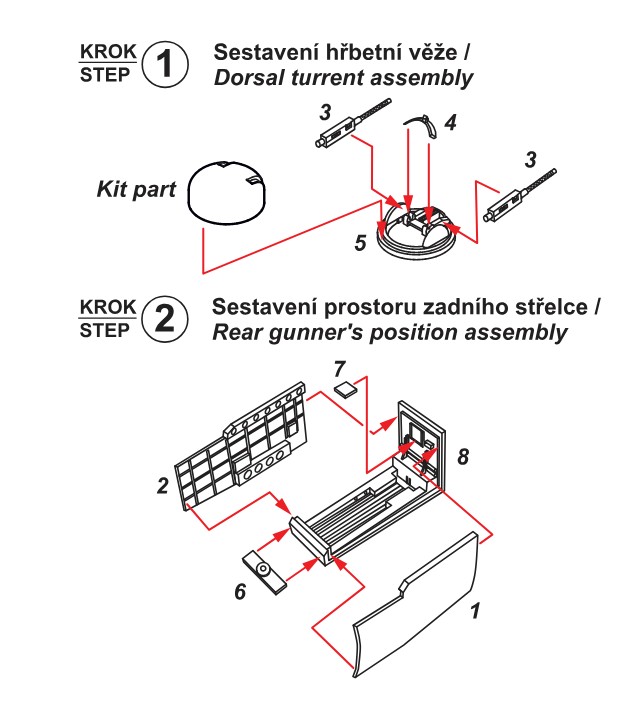 KROK
STEP 1 Sestavení hřbetní věže /
Dorsal turrent assembly

3
4
3
Kit part
5

KROK
STEP 2 Sestavení prostoru zadního střelce /
Rear gunner's position assembly

7
8
2
6
1