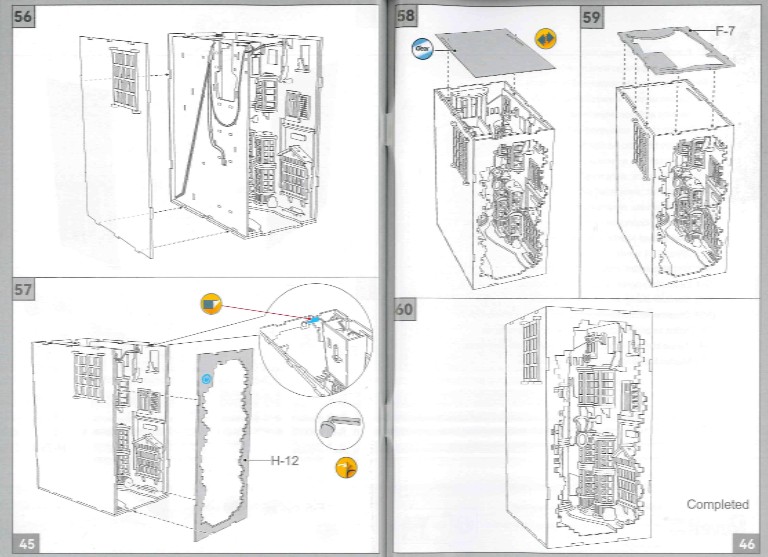 56

57

H-12

45

58

Glue

59

F-7

60

Completed

46